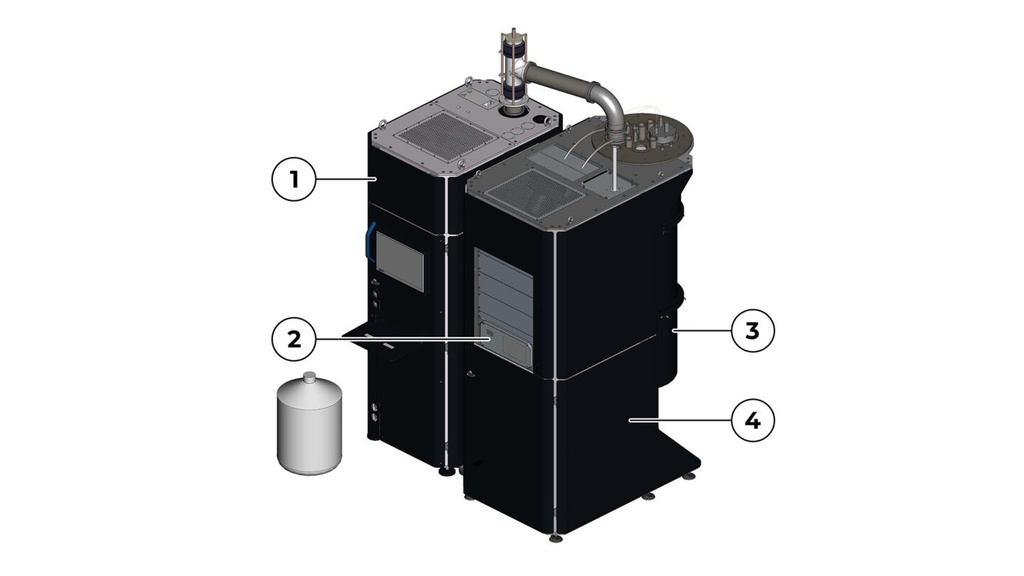 1
2
3
4